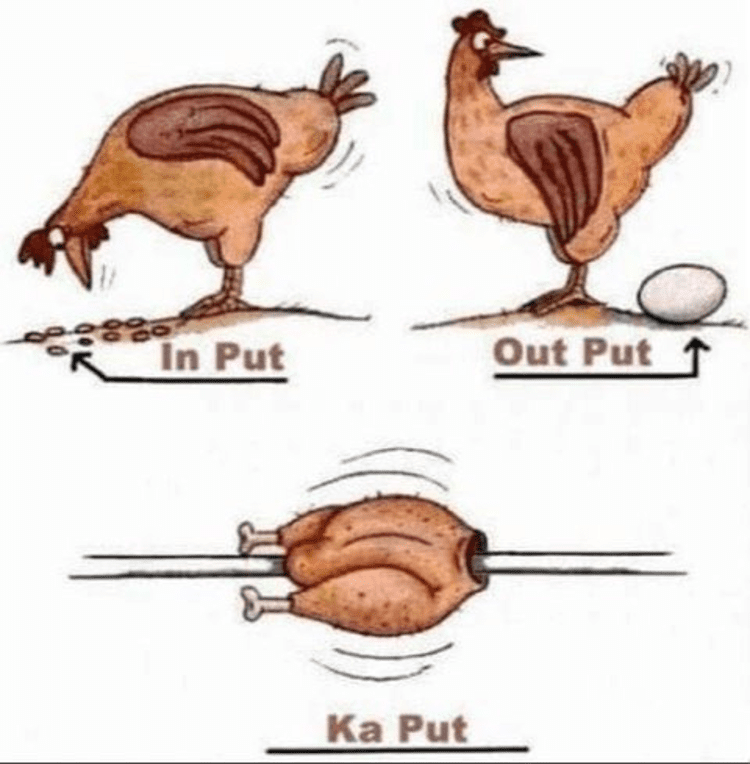 In Put

Out Put

Ka Put